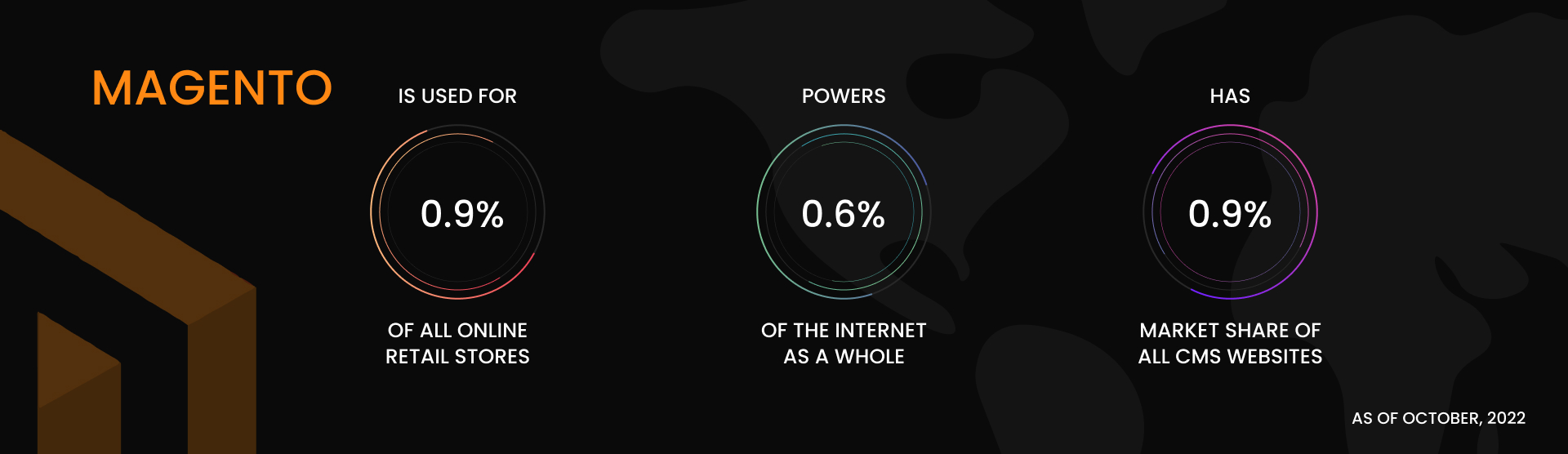 MAGENTO

IS USED FOR

0.9%

OF ALL ONLINE RETAIL STORES

POWERS

0.6%

OF THE INTERNET AS A WHOLE

HAS

0.9%

MARKET SHARE OF ALL CMS WEBSITES

AS OF OCTOBER, 2022